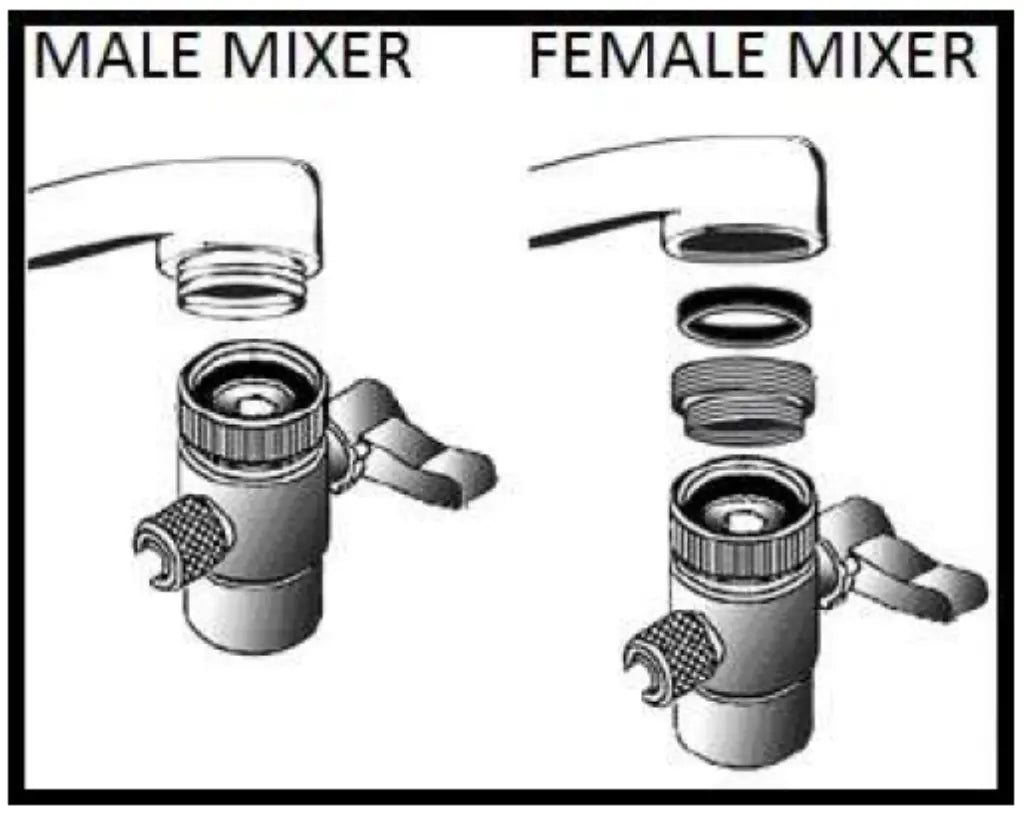 MALE MIXER

FEMALE MIXER